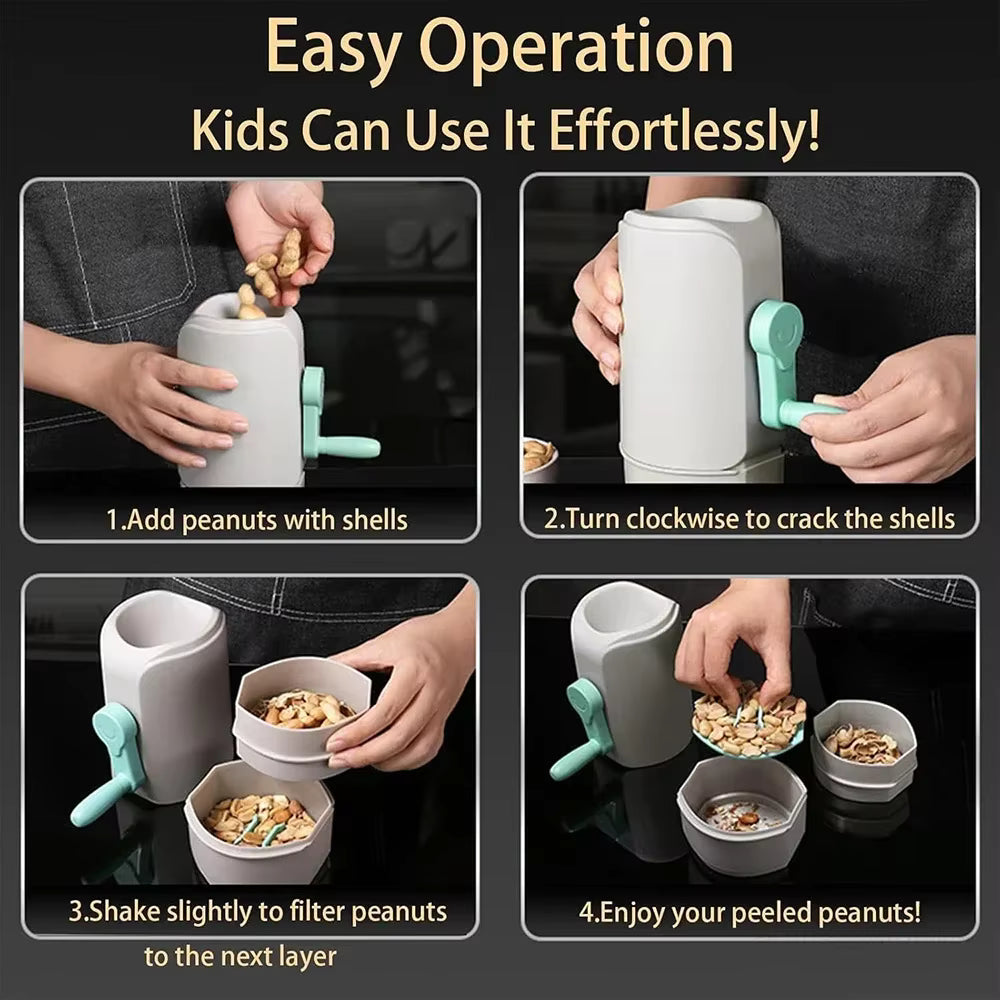 Easy Operation
Kids Can Use It Effortlessly!

1.Add peanuts with shells

2.Turn clockwise to crack the shells

3.Shake slightly to filter peanuts to the next layer

4.Enjoy your peeled peanuts!